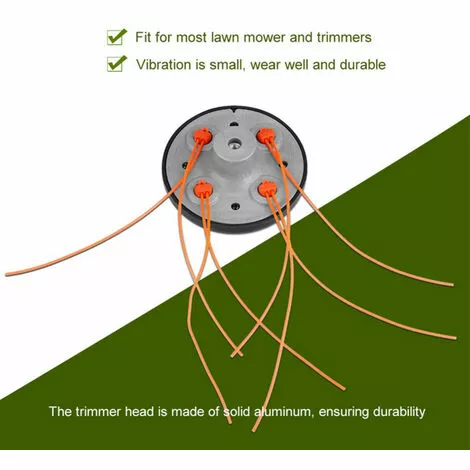 Fit for most lawn mower and trimmers

Vibration is small, wear well and durable

The trimmer head is made of solid aluminum, ensuring durability