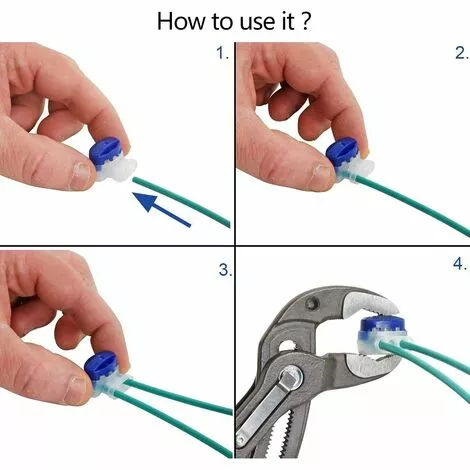 How to use it ?

1.

2.

3.

4.