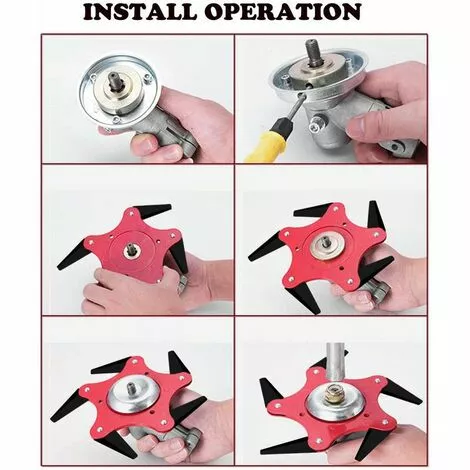 INSTALL OPERATION