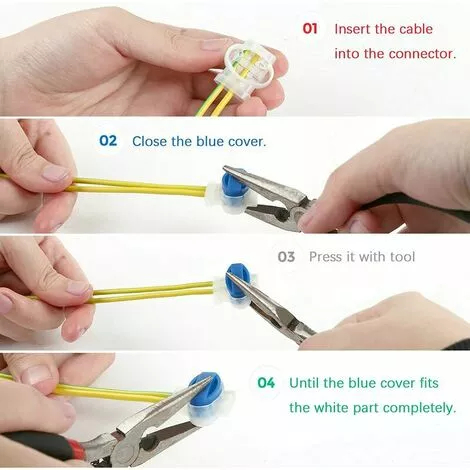 01 Insert the cable into the connector.

02 Close the blue cover.

03 Press it with tool

04 Until the blue cover fits the white part completely.