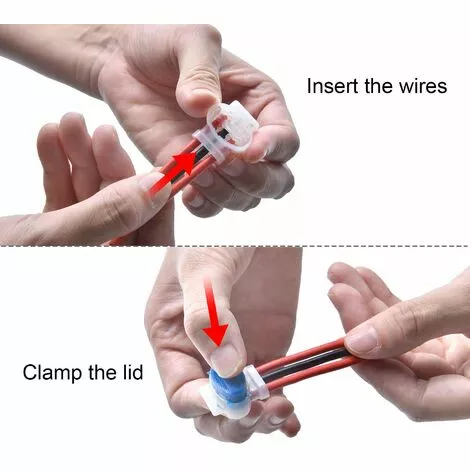 Insert the wires

Clamp the lid